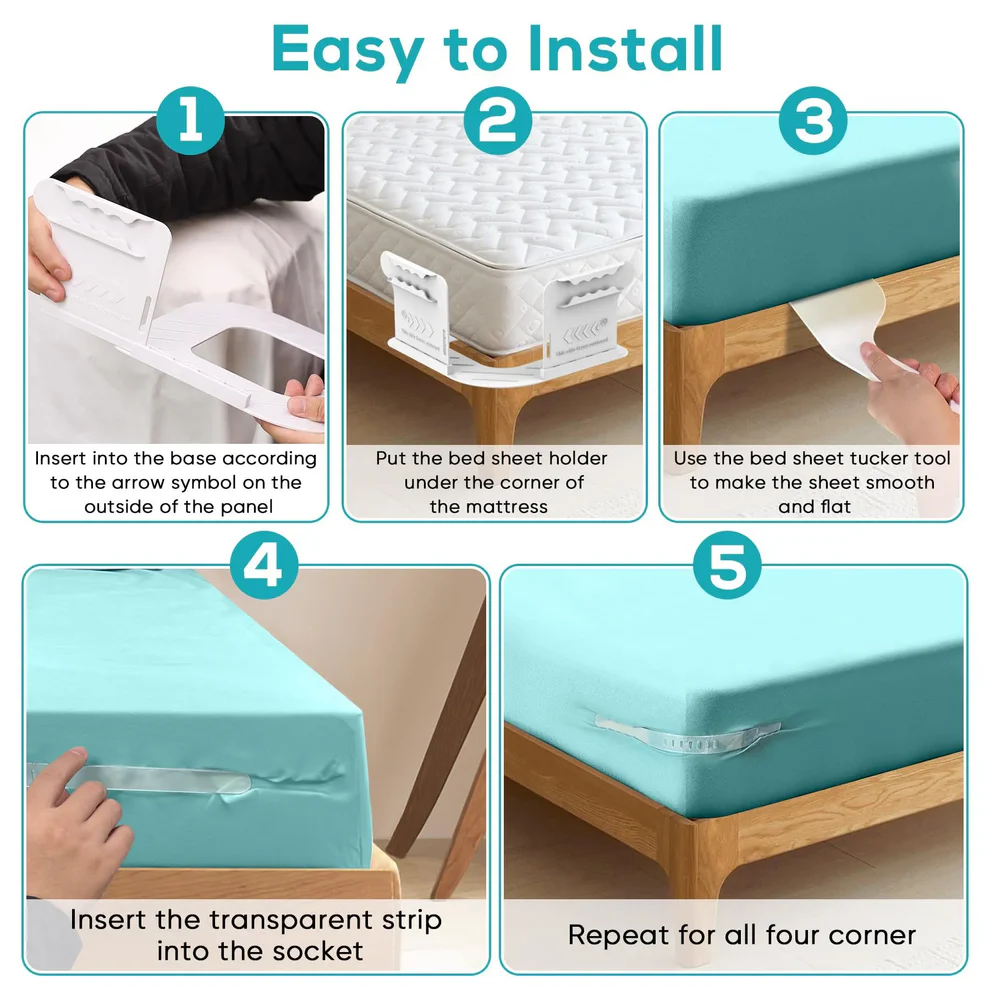 Easy to Install

1

Insert into the base according to the arrow symbol on the outside of the panel

2

Put the bed sheet holder under the corner of the mattress

3

Use the bed sheet tucker tool to make the sheet smooth and flat

4

Insert the transparent strip into the socket

5

Repeat for all four corner